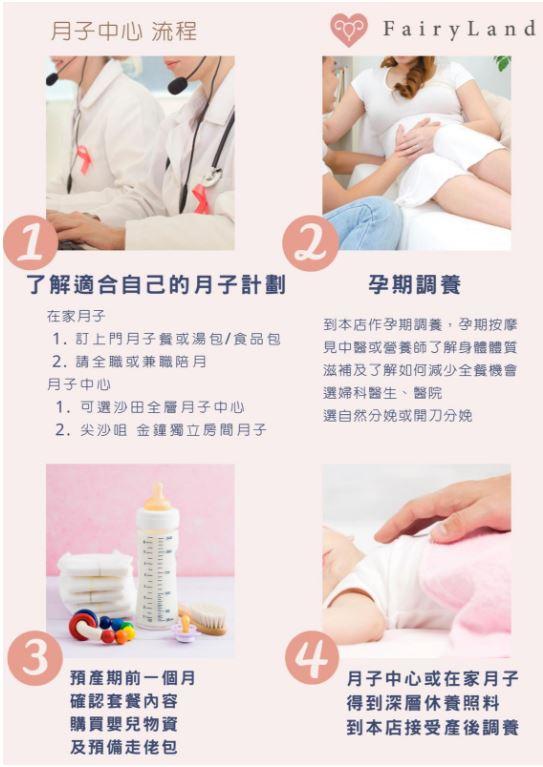 月子中心 流程

FairyLand

1

了解適合自己的月子計劃

在家月子
1. 訂上門月子餐或湯包/食品包
2. 請全職或兼職陪月
月子中心
1. 可選沙田全層月子中心
2. 尖沙咀 金鐘獨立房間月子

2

孕期調養

到本店作孕期調養，孕期按摩
見中醫或營養師了解身體體質
滋補及了解如何減少全餐機會
選婦科醫生、醫院
選自然分娩或開刀分娩

3

預產期前一個月
確認套餐內容
購買嬰兒物資
及預備走佬包

4

月子中心或在家月子
得到深層休養照料
到本店接受產後調養